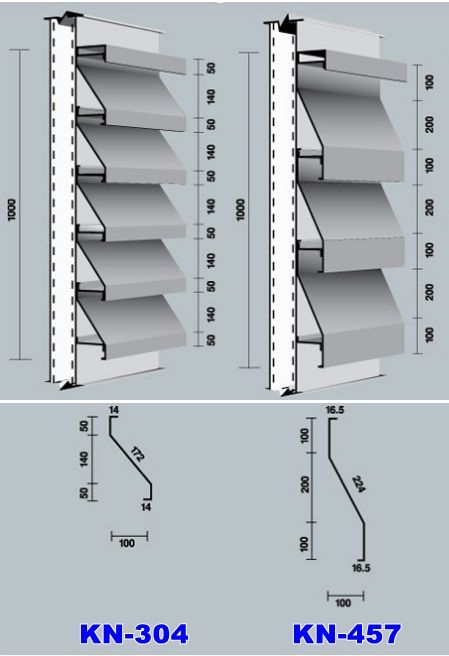 1000

50
140
50
140
50
140
50
140
50
140
50

1000

100
200
100
200
100
200
100

14
50
140
50
172
14
100

16.5
100
200
100
224
16.5
100

KN-304

KN-457