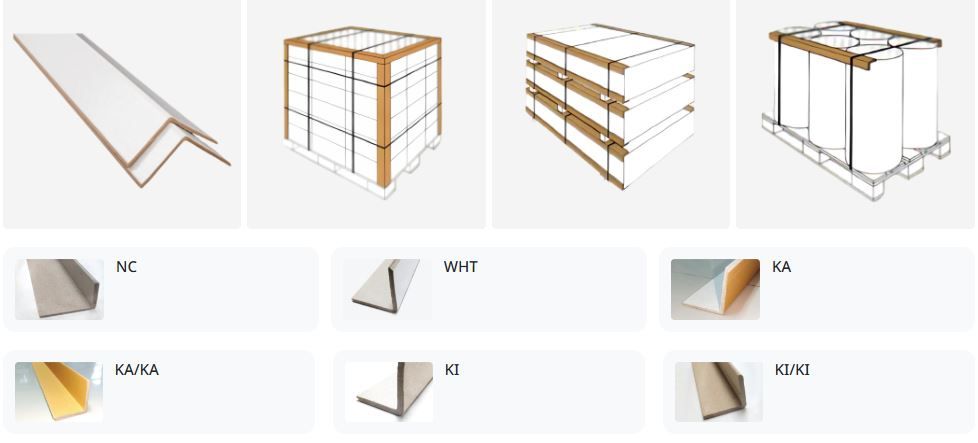 NC

WHT

KA

KA/KA

KI

KI/KI